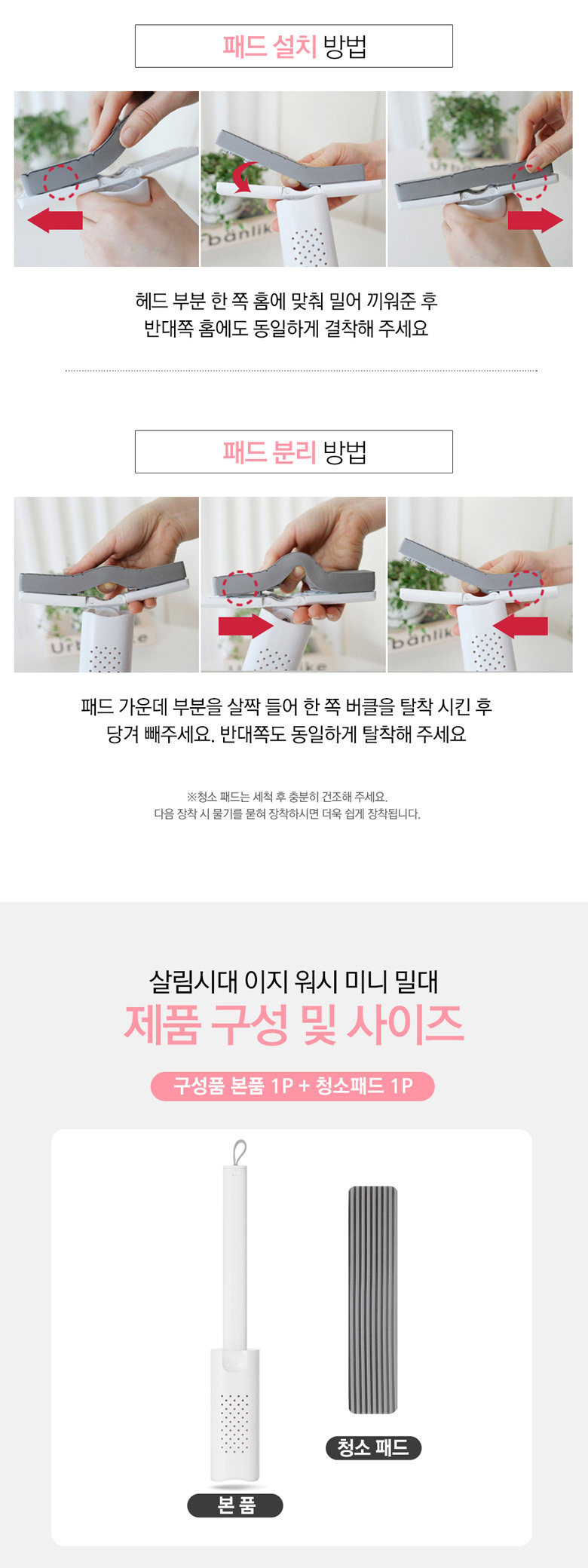 패드 설치 방법

헤드 부분 한 쪽 홈에 맞춰 밀어 끼워준 후
반대쪽 홈에도 동일하게 결착해 주세요

패드 분리 방법

패드 가운데 부분을 살짝 들어 한 쪽 버클을 탈착 시킨 후
당겨 빼주세요. 반대쪽도 동일하게 탈착해 주세요

※청소 패드는 세척 후 충분히 건조해 주세요.
다음 장착 시 물기를 묻혀 장착하시면 더욱 쉽게 장착됩니다.

살림시대 이지 워시 미니 밀대
제품 구성 및 사이즈

구성품 본품 1P + 청소패드 1P

청소 패드

본품